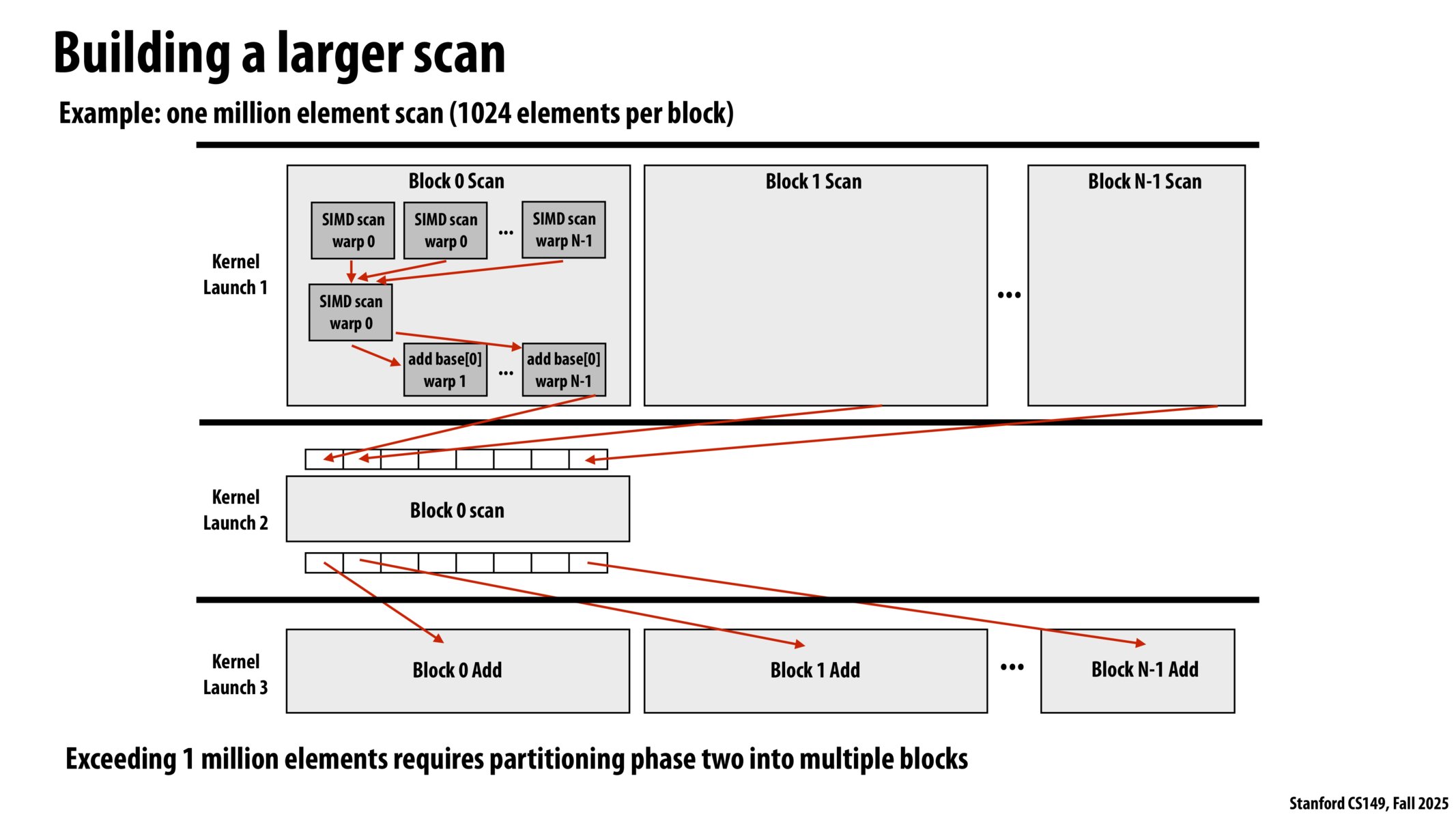 Building a larger scan

Example: one million element scan (1024 elements per block)

Kernel Launch 1

Block 0 Scan

SIMD scan warp 0

SIMD scan warp 0

...

SIMD scan warp N-1

SIMD scan warp 0

add base[0] warp 1

...

add base[0] warp N-1

Block 1 Scan

...

Block N-1 Scan

Kernel Launch 2

Block 0 scan

Kernel Launch 3

Block 0 Add

Block 1 Add

...

Block N-1 Add

Exceeding 1 million elements requires partitioning phase two into multiple blocks

Stanford CS149, Fall 2025