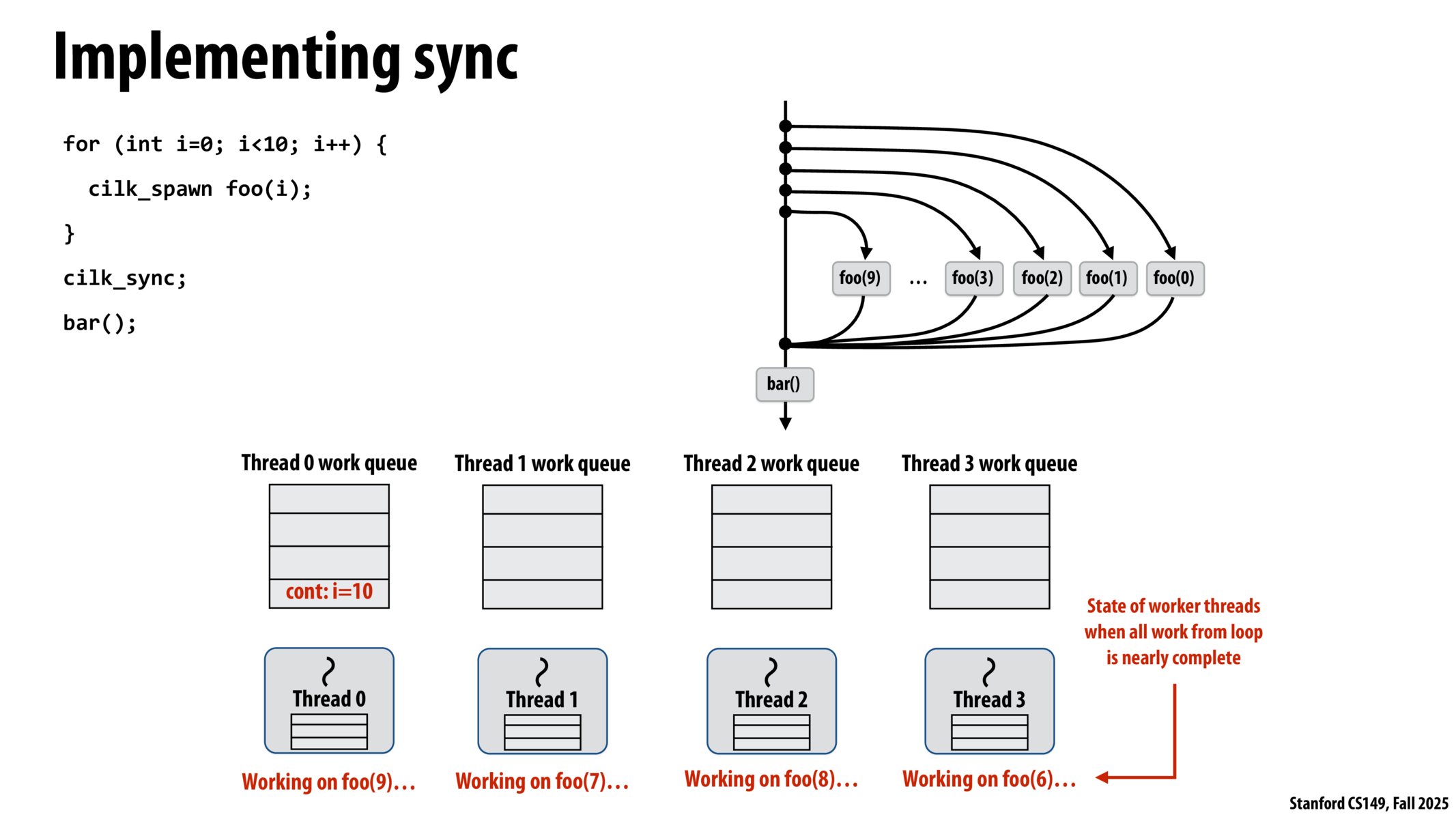 Implementing sync

for (int i=0; i<10; i++) {
  cilk_spawn foo(i);
}
cilk_sync;
bar();

foo(9) ... foo(3) foo(2) foo(1) foo(0)

bar()

Thread 0 work queue

cont: i=10

Thread 1 work queue

Thread 2 work queue

Thread 3 work queue

State of worker threads when all work from loop is nearly complete

Thread 0

Thread 1

Thread 2

Thread 3

Working on foo(9)...

Working on foo(7)...

Working on foo(8)...

Working on foo(6)...

Stanford CS149, Fall 2025