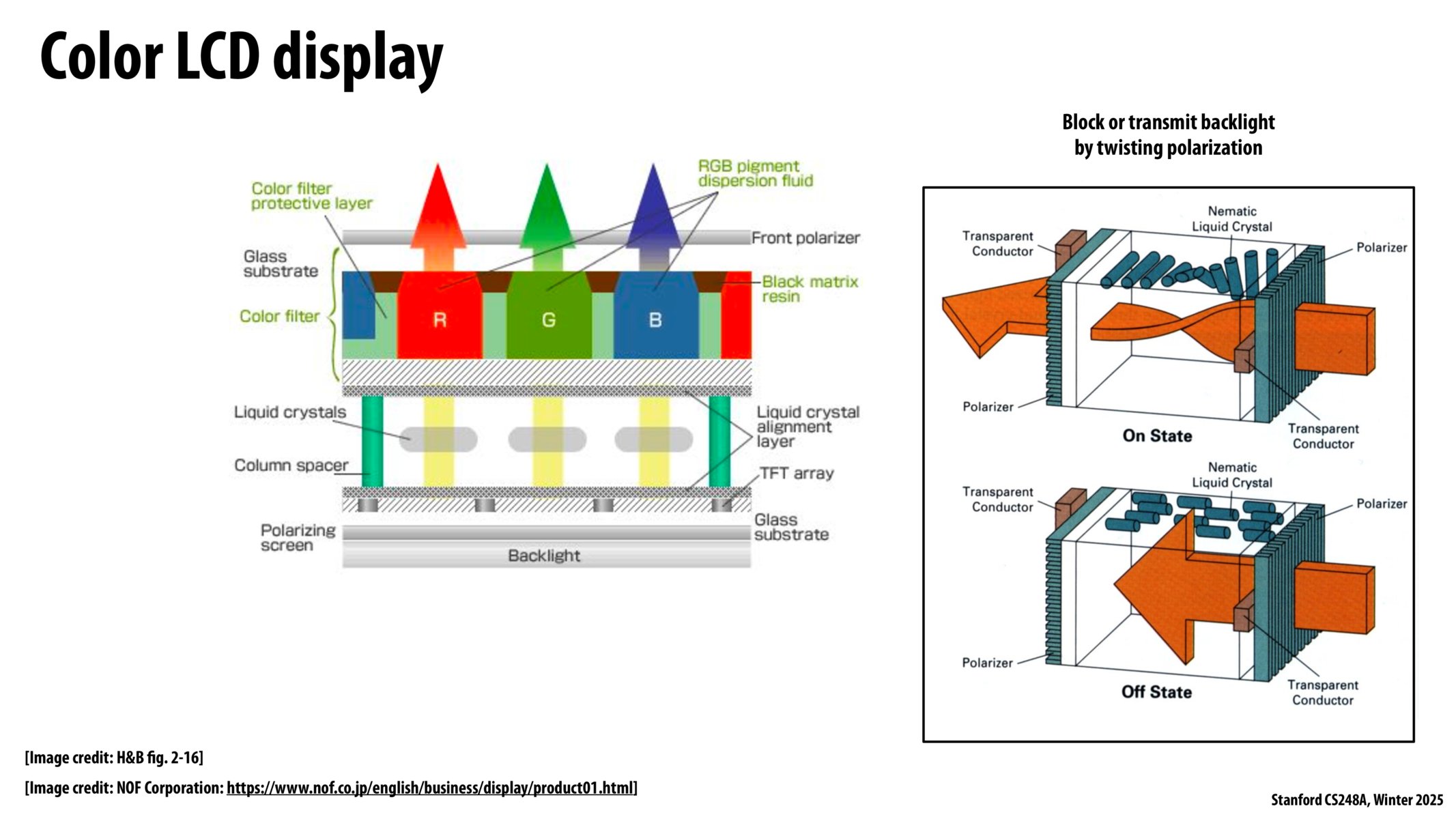 Color LCD display

Color filter protective layer

RGB pigment dispersion fluid

Front polarizer

Glass substrate

Black matrix resin

Color filter

R

G

B

Liquid crystals

Liquid crystal alignment layer

Column spacer

TFT array

Polarizing screen

Glass substrate

Backlight

Block or transmit backlight by twisting polarization

Transparent Conductor

Nematic Liquid Crystal

Polarizer

Polarizer

Transparent Conductor

On State

Transparent Conductor

Nematic Liquid Crystal

Polarizer

Polarizer

Transparent Conductor

Off State

[Image credit: H&B fig. 2-16]

[Image credit: NOF Corporation: https://www.nof.co.jp/english/business/display/product01.html]

Stanford CS248A, Winter 2025