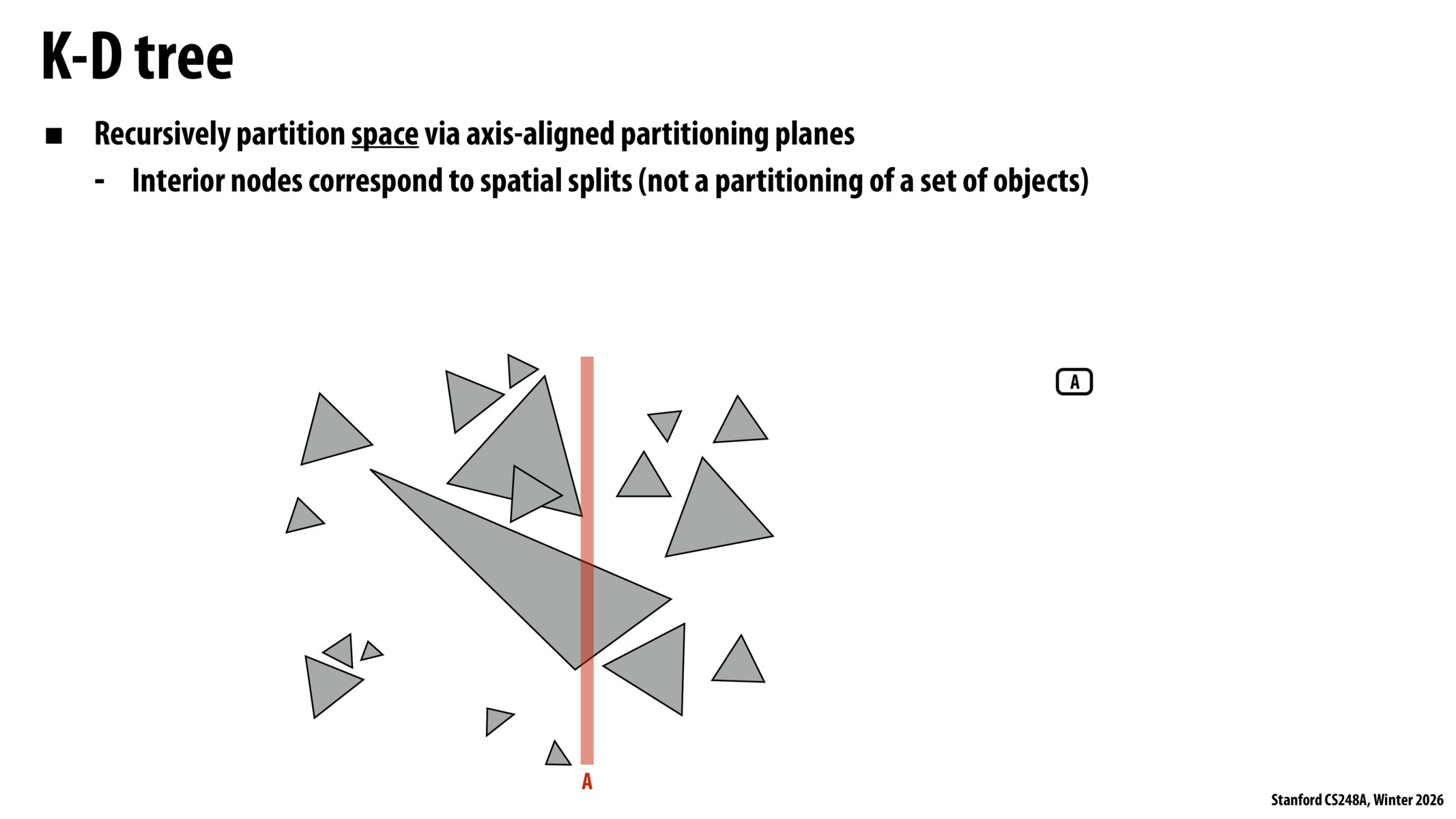 K-D tree

■ Recursively partition space via axis-aligned partitioning planes

- Interior nodes correspond to spatial splits (not a partitioning of a set of objects)

A

A

Stanford CS248A, Winter 2026