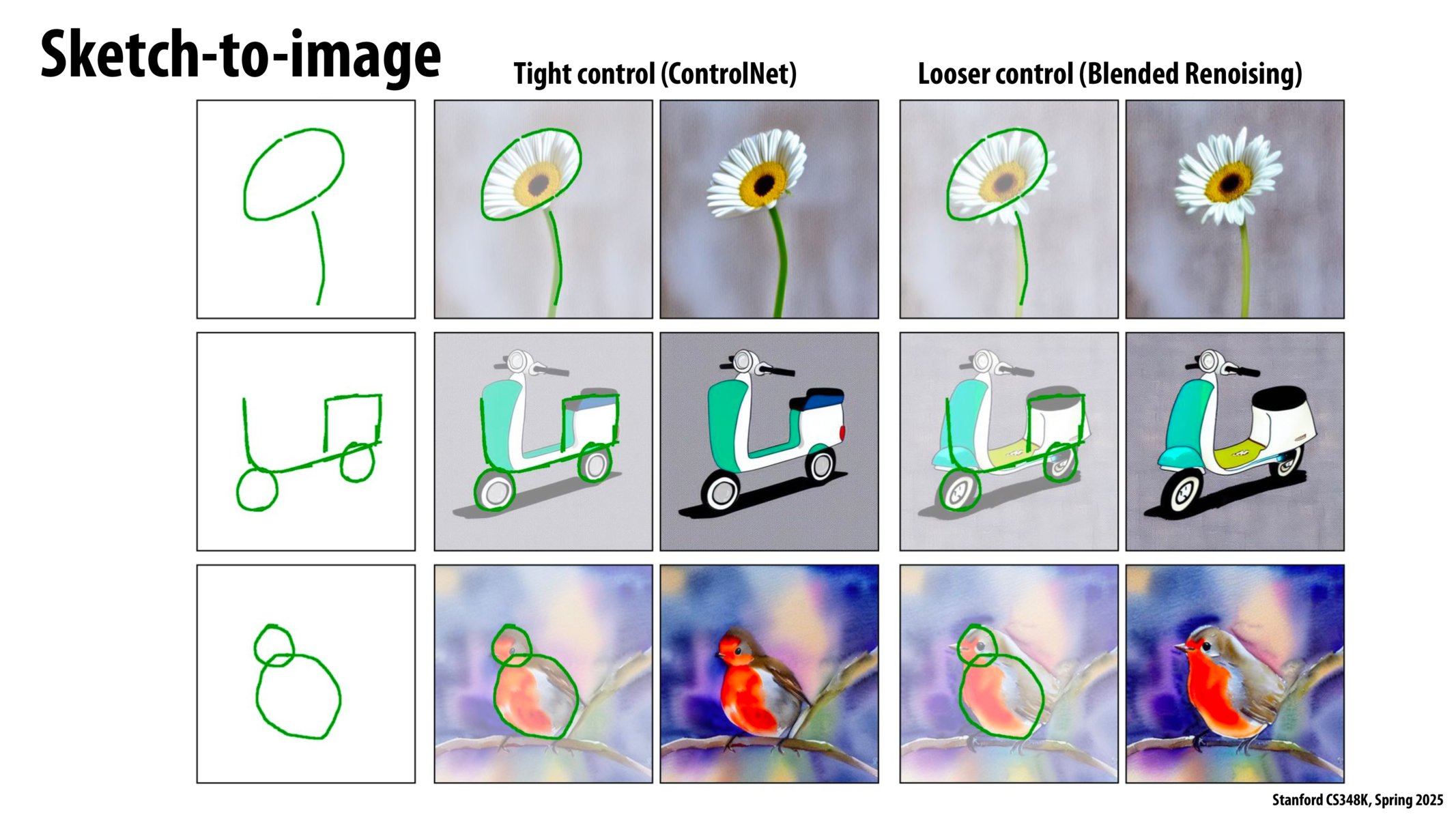 Sketch-to-image

Tight control (ControlNet)

Looser control (Blended Renoising)

Stanford CS348K, Spring 2025